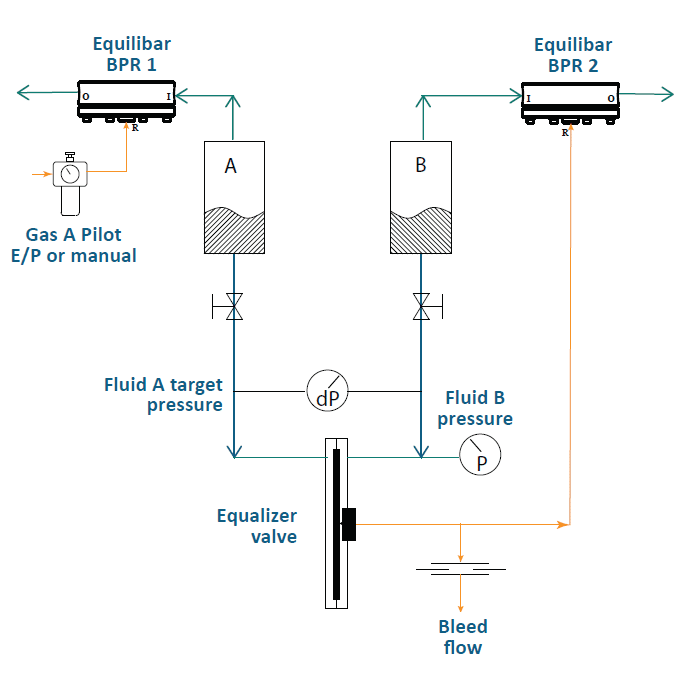 Equilibar BPR 1

O I R

Equilibar BPR 2

I O R

A

B

Gas A Pilot E/P or manual

Fluid A target pressure

dP

Fluid B pressure

P

Equalizer valve

Bleed flow